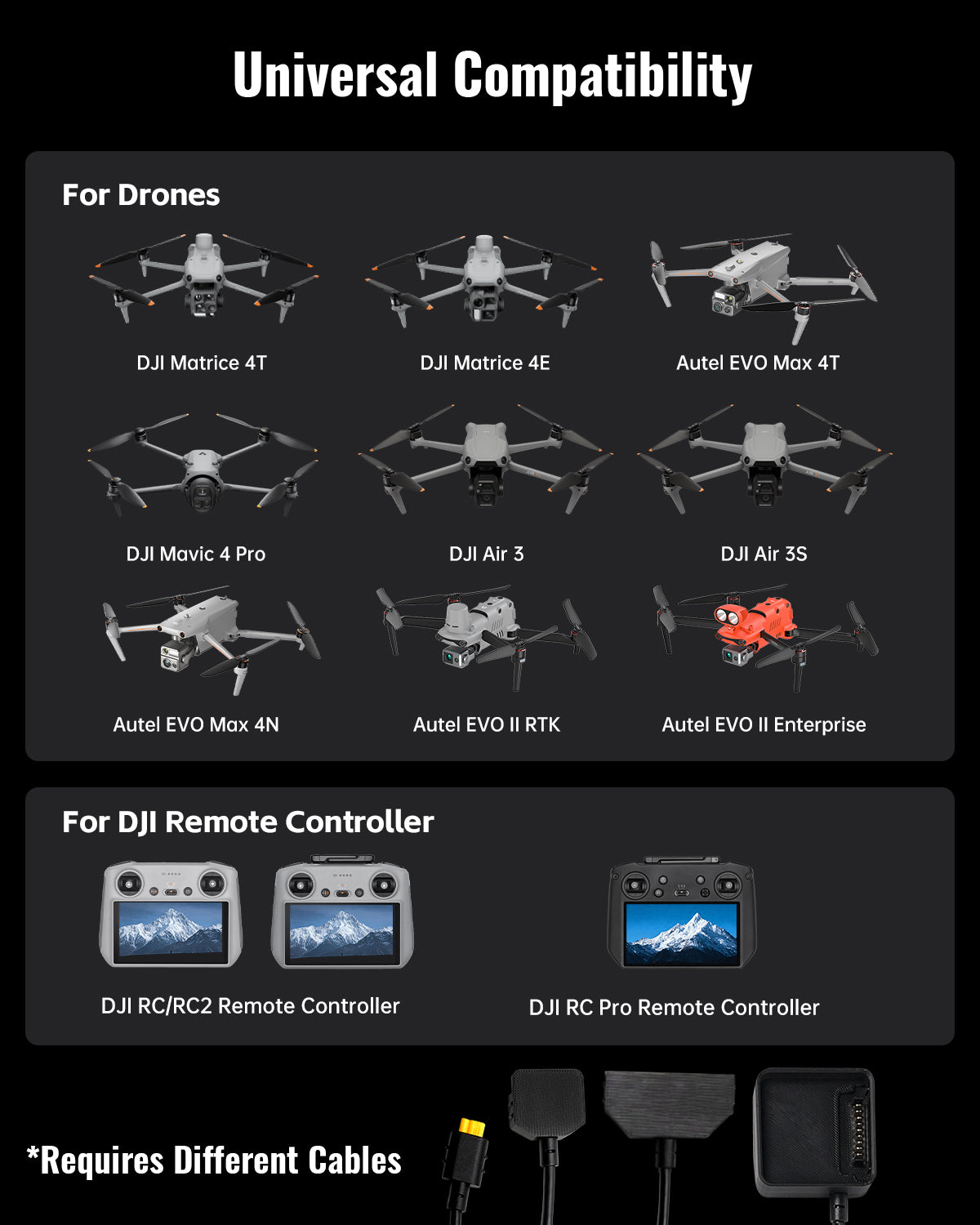 Universal Compatibility

For Drones

DJI Matrice 4T

DJI Matrice 4E

Autel EVO Max 4T

DJI Mavic 4 Pro

DJI Air 3

DJI Air 3S

Autel EVO Max 4N

Autel EVO II RTK

Autel EVO II Enterprise

For DJI Remote Controller

DJI RC/RC2 Remote Controller

DJI RC Pro Remote Controller

*Requires Different Cables