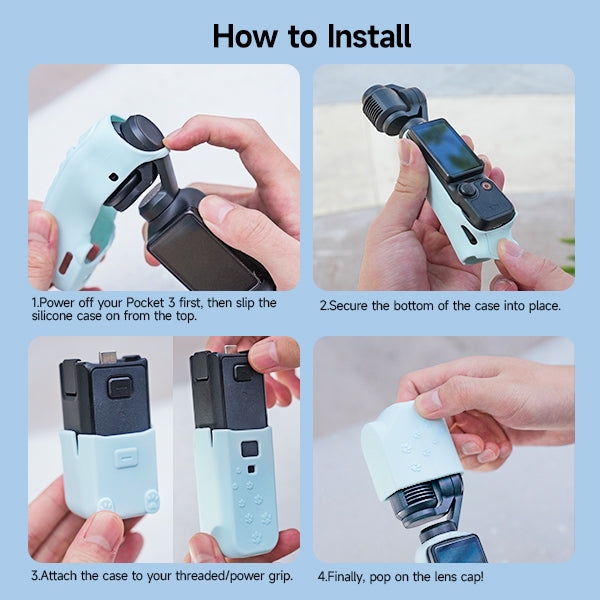 How to Install

1.Power off your Pocket 3 first, then slip the silicone case on from the top.

2.Secure the bottom of the case into place.

3.Attach the case to your threaded/power grip.

4.Finally, pop on the lens cap!