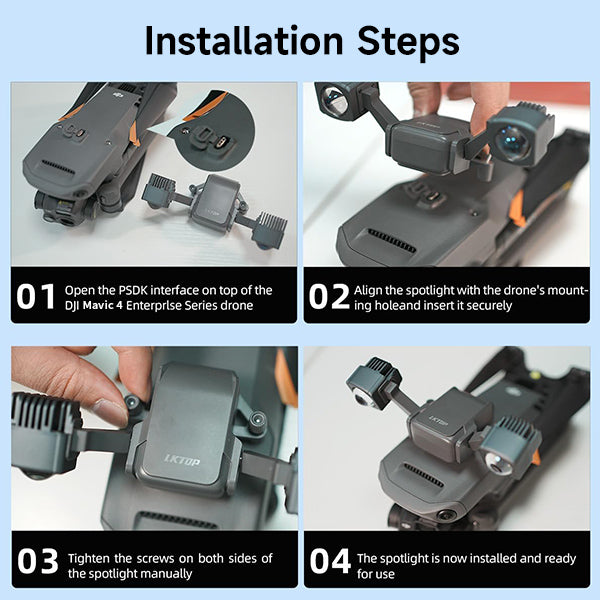 Installation Steps

LKTOP

01 Open the PSDK interface on top of the DJI Mavic 4 Enterprlse Series drone

02 Align the spotlight with the drone's mounting holeand insert it securely

LKTOP

LKTOP

03 Tighten the screws on both sides of the spotlight manually

04 The spotlight is now installed and ready for use