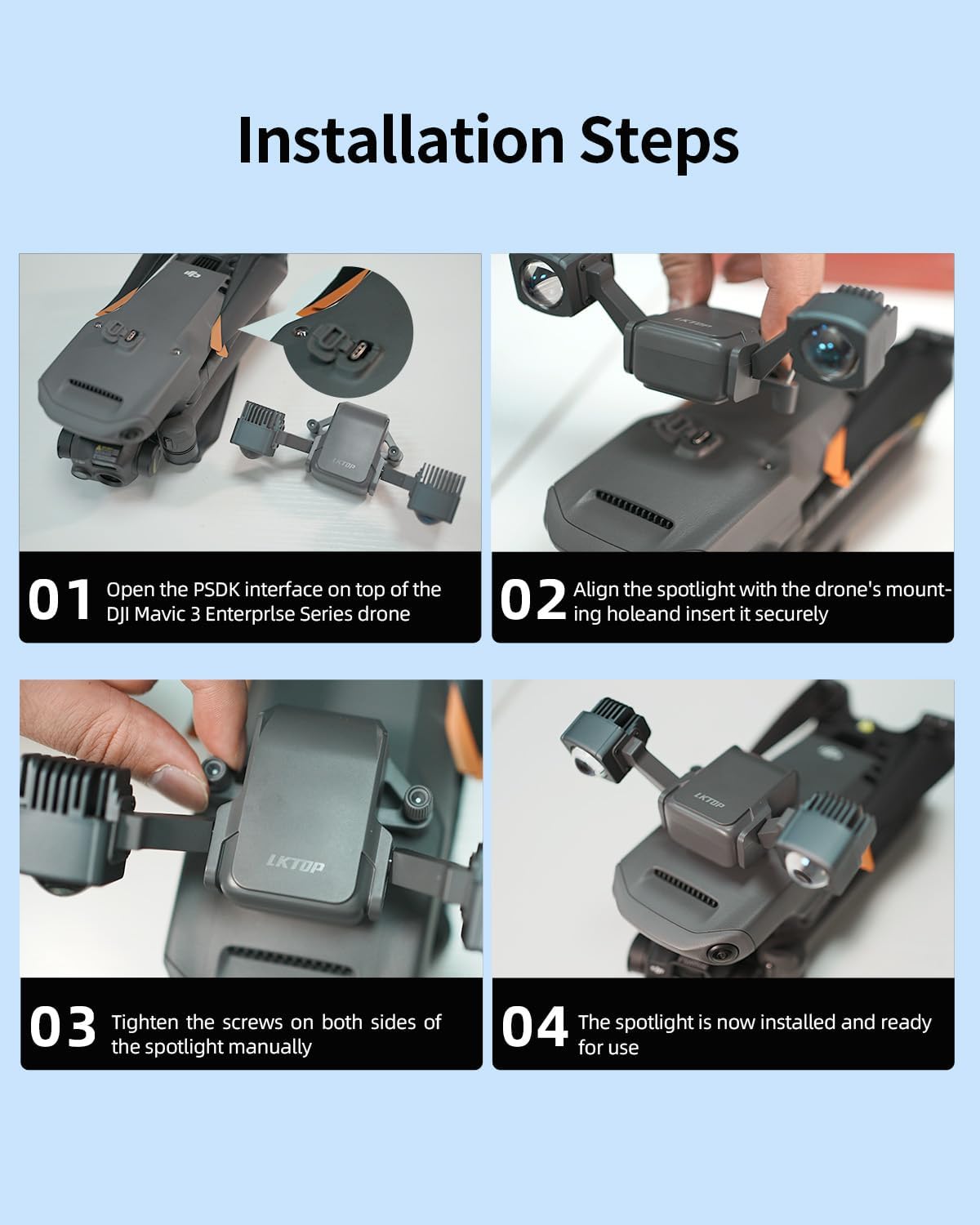 Installation Steps

LKTOP

01 Open the PSDK interface on top of the DJI Mavic 3 Enterprlse Series drone

LKTOP

02 Align the spotlight with the drone's mounting holeand insert it securely

LKTOP

03 Tighten the screws on both sides of the spotlight manually

LKTOP

04 The spotlight is now installed and ready for use