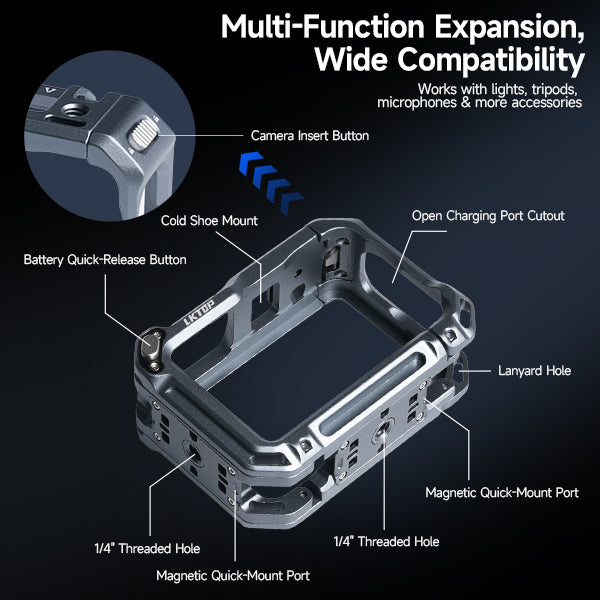 Multi-Function Expansion, Wide Compatibility

Works with lights, tripods, microphones & more accessories

Camera Insert Button

Cold Shoe Mount

Open Charging Port Cutout

Battery Quick-Release Button

LKTOP

Lanyard Hole

Magnetic Quick-Mount Port

1/4" Threaded Hole

1/4" Threaded Hole

Magnetic Quick-Mount Port